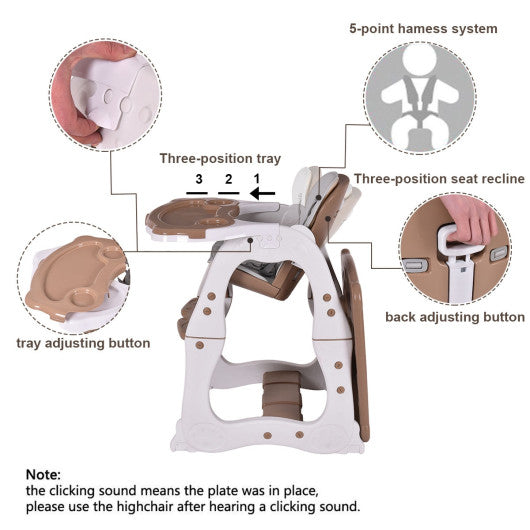 5-point hamess system

Three-position tray

3 2 1

Three-position seat recline

back adjusting button

tray adjusting button

Note:
the clicking sound means the plate was in place, please use the highchair after hearing a clicking sound.