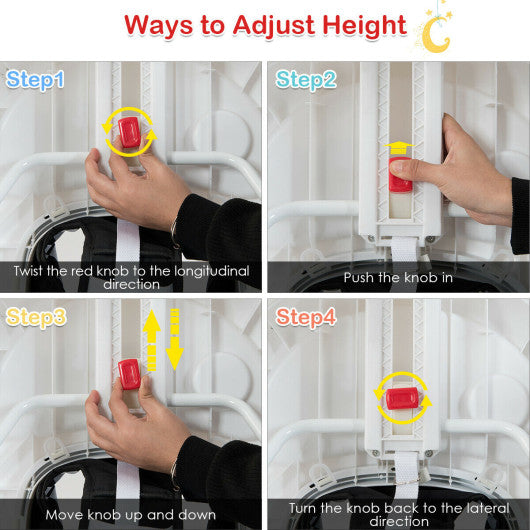 Ways to Adjust Height

Step1

Twist the red knob to the longitudinal direction

Step2

Push the knob in

Step3

Move knob up and down

Step4

Turn the knob back to the lateral direction