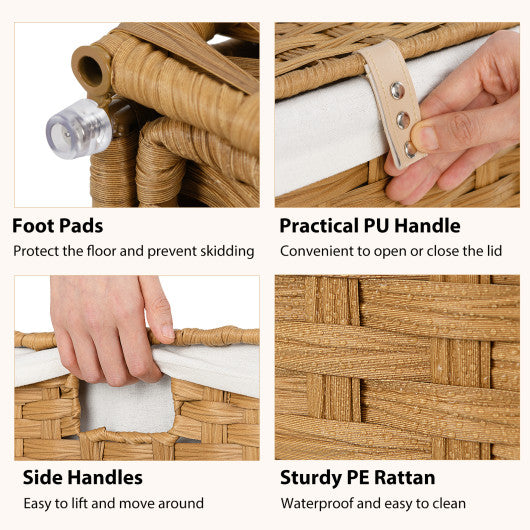 Foot Pads
Protect the floor and prevent skidding

Practical PU Handle
Convenient to open or close the lid

Side Handles
Easy to lift and move around

Sturdy PE Rattan
Waterproof and easy to clean