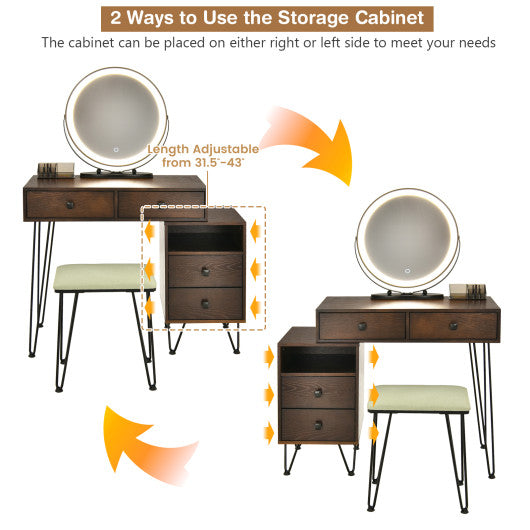 2 Ways to Use the Storage Cabinet

The cabinet can be placed on either right or left side to meet your needs

Length Adjustable from 31.5"-43"