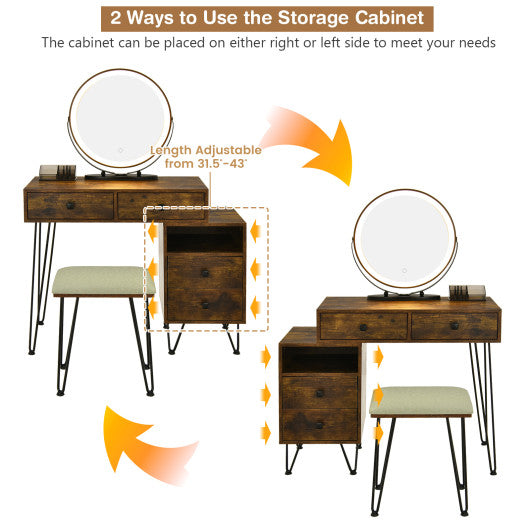 2 Ways to Use the Storage Cabinet

The cabinet can be placed on either right or left side to meet your needs

Length Adjustable from 31.5"-43"