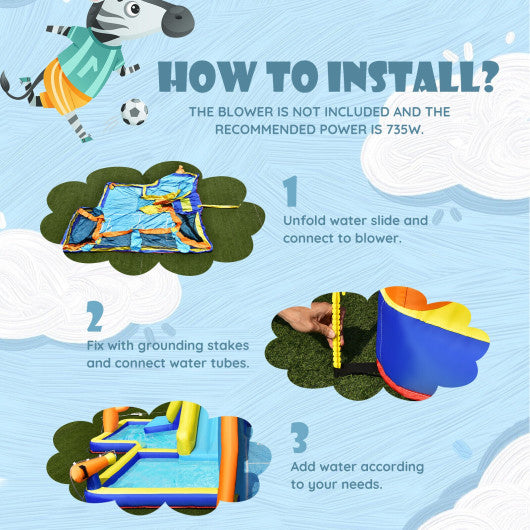 HOW TO INSTALL?

THE BLOWER IS NOT INCLUDED AND THE RECOMMENDED POWER IS 735W.

1

Unfold water slide and connect to blower.

2

Fix with grounding stakes and connect water tubes.

3

Add water according to your needs.