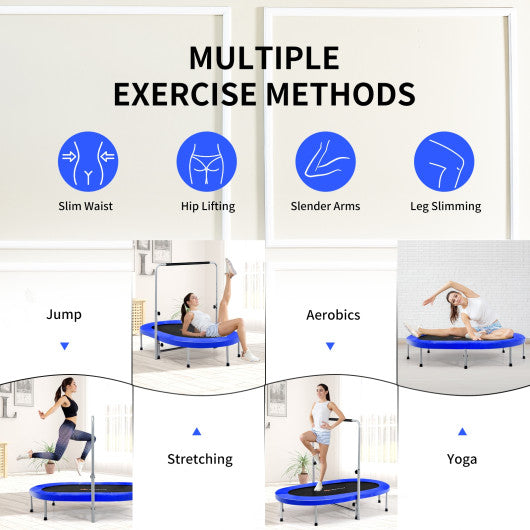 MULTIPLE
EXERCISE METHODS

Slim Waist

Hip Lifting

Slender Arms

Leg Slimming

Jump

Aerobics

Stretching

Yoga