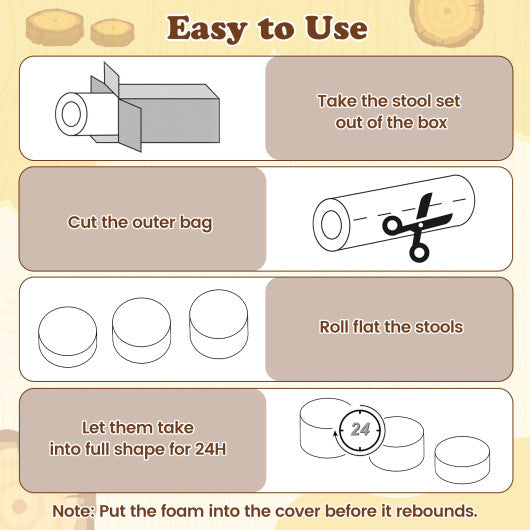 Easy to Use

Take the stool set out of the box

Cut the outer bag

Roll flat the stools

Let them take into full shape for 24H

24

Note: Put the foam into the cover before it rebounds.