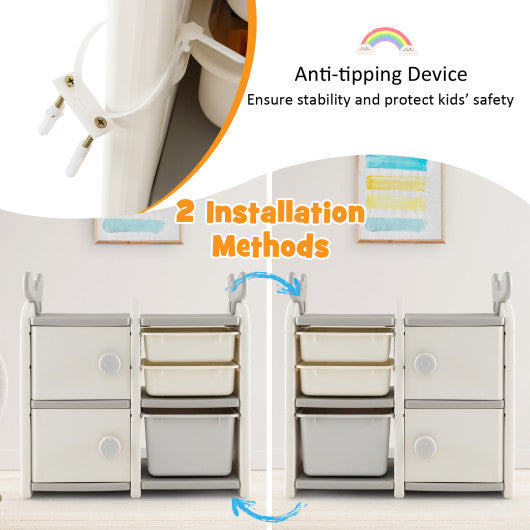 Anti-tipping Device
Ensure stability and protect kids' safety

2 Installation Methods