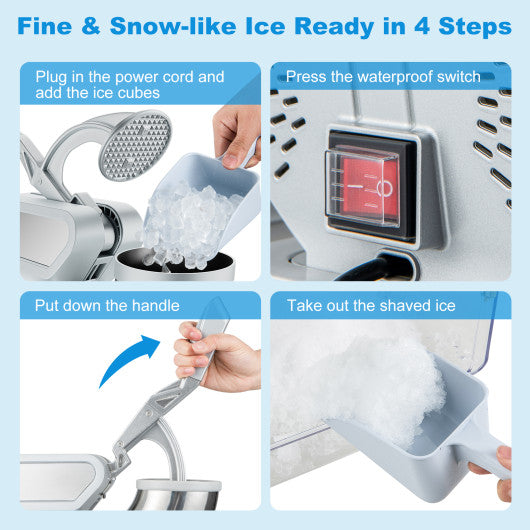 Fine & Snow-like Ice Ready in 4 Steps

Plug in the power cord and add the ice cubes

Press the waterproof switch

Put down the handle

Take out the shaved ice