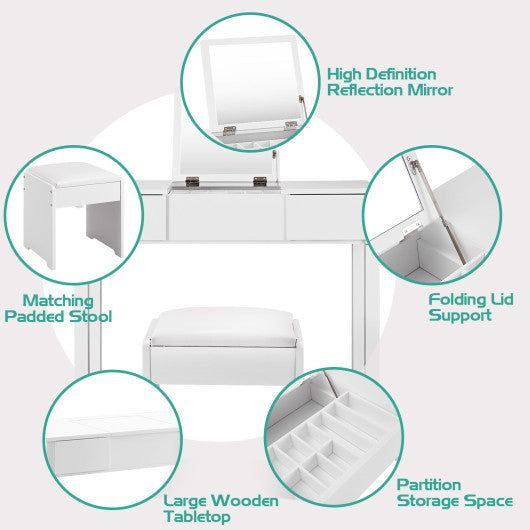 High Definition
Reflection Mirror

Matching
Padded Stool

Folding Lid
Support

Large Wooden
Tabletop

Partition
Storage Space