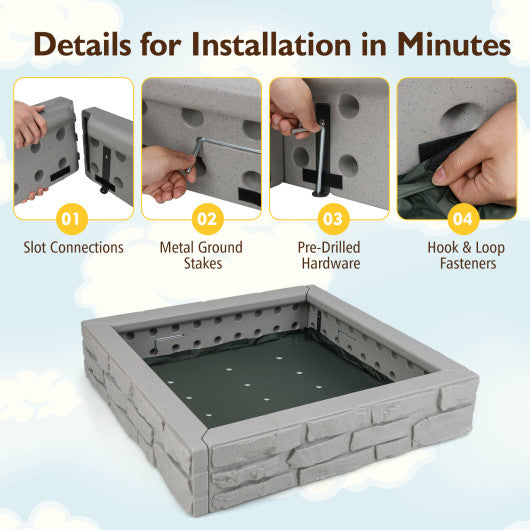 Details for Installation in Minutes

01
Slot Connections

02
Metal Ground Stakes

03
Pre-Drilled Hardware

04
Hook & Loop Fasteners