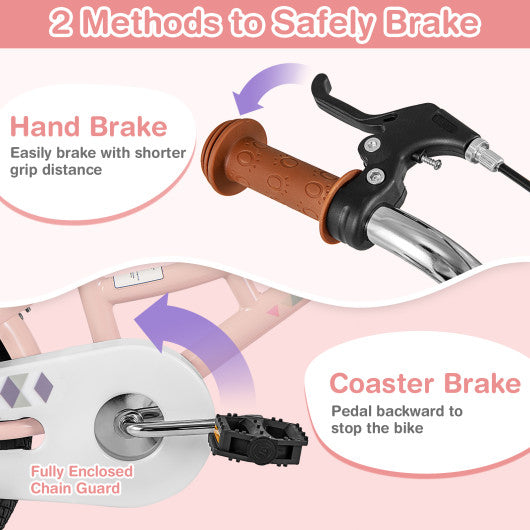 2 Methods to Safely Brake

Hand Brake
Easily brake with shorter grip distance

Coaster Brake
Pedal backward to stop the bike

Fully Enclosed Chain Guard