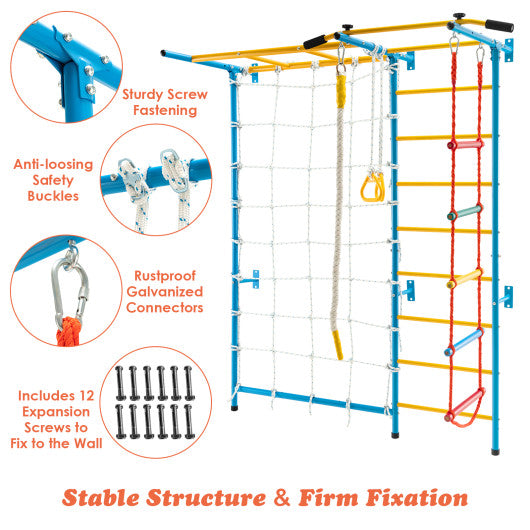 Sturdy Screw Fastening

Anti-loosing Safety Buckles

Rustproof Galvanized Connectors

Includes 12 Expansion Screws to Fix to the Wall

Stable Structure & Firm Fixation