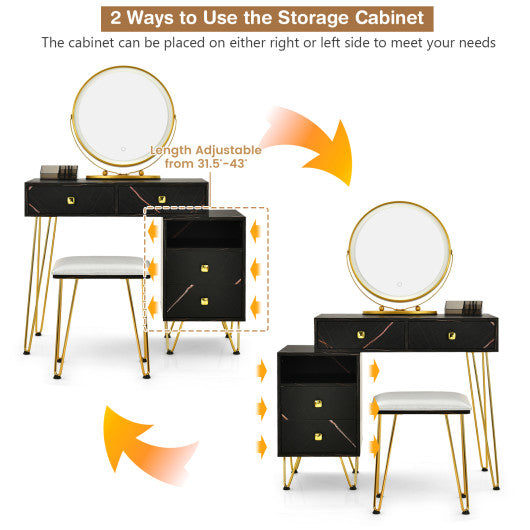 2 Ways to Use the Storage Cabinet

The cabinet can be placed on either right or left side to meet your needs

Length Adjustable from 31.5"-43"