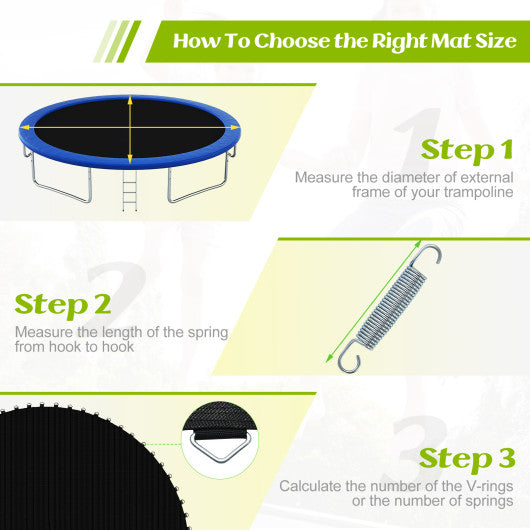 How To Choose the Right Mat Size

Step 1
Measure the diameter of external frame of your trampoline

Step 2
Measure the length of the spring from hook to hook

Step 3
Calculate the number of the V-rings or the number of springs