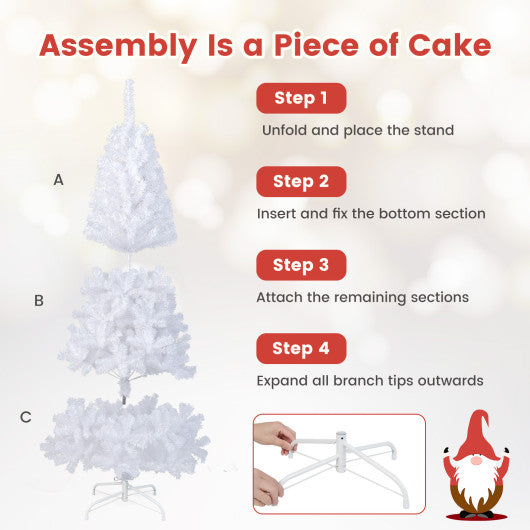 Assembly Is a Piece of Cake

A

B

C

Step 1

Unfold and place the stand

Step 2

Insert and fix the bottom section

Step 3

Attach the remaining sections

Step 4

Expand all branch tips outwards