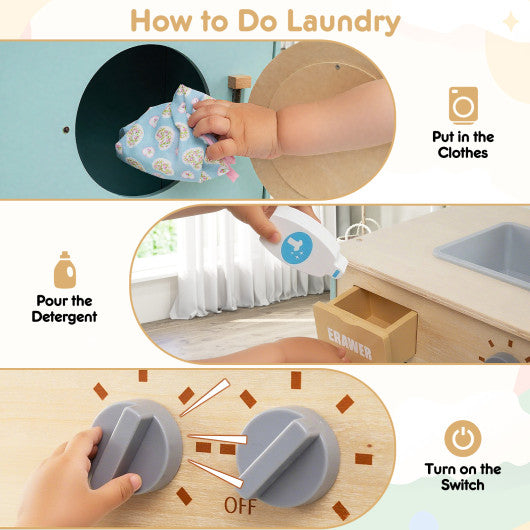 How to Do Laundry

Put in the Clothes

Pour the Detergent

ERAWER

Turn on the Switch

OFF