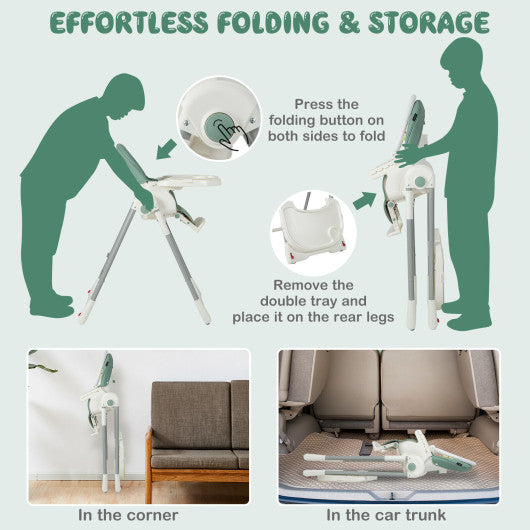 EFFORTLESS FOLDING & STORAGE

Press the folding button on both sides to fold

Remove the double tray and place it on the rear legs

In the corner

In the car trunk