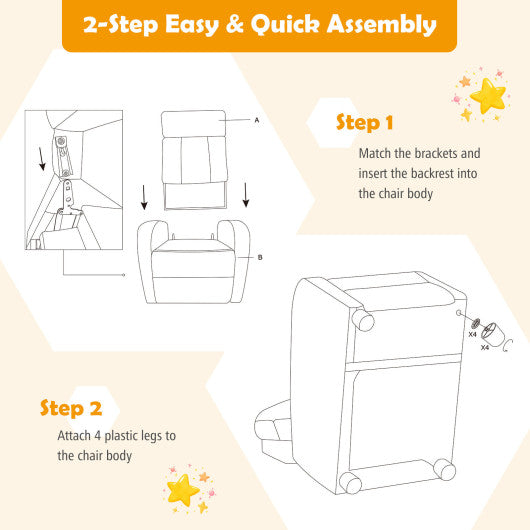 2-Step Easy & Quick Assembly

A

B

Step 1

Match the brackets and insert the backrest into the chair body

X4

X4

Step 2

Attach 4 plastic legs to the chair body