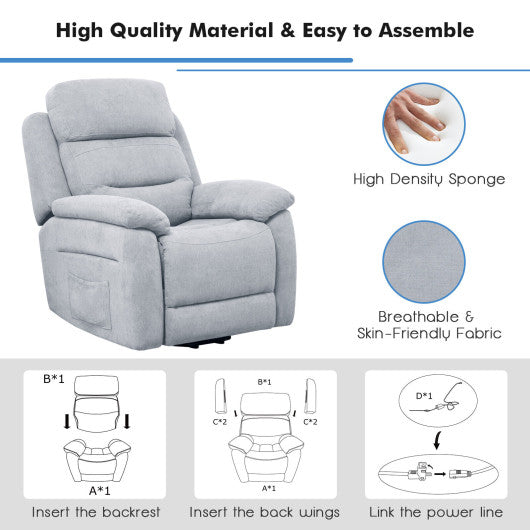 High Quality Material & Easy to Assemble

High Density Sponge

Breathable & Skin-Friendly Fabric

B*1

A*1

Insert the backrest

B*1

C*2

C*2

A*1

Insert the back wings

D*1

Link the power line