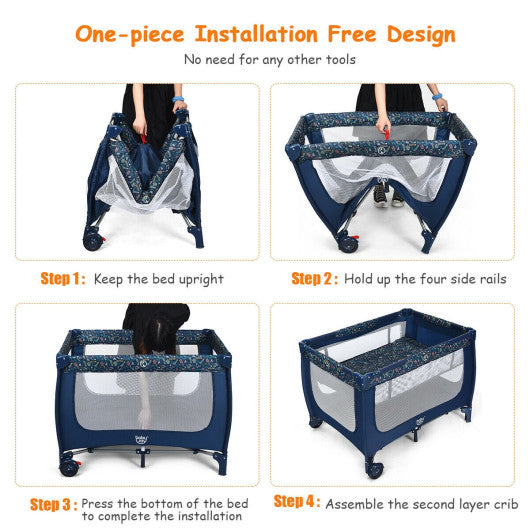 One-piece Installation Free Design

No need for any other tools

Step 1: Keep the bed upright

Step 2: Hold up the four side rails

Step 3: Press the bottom of the bed to complete the installation

Step 4: Assemble the second layer crib