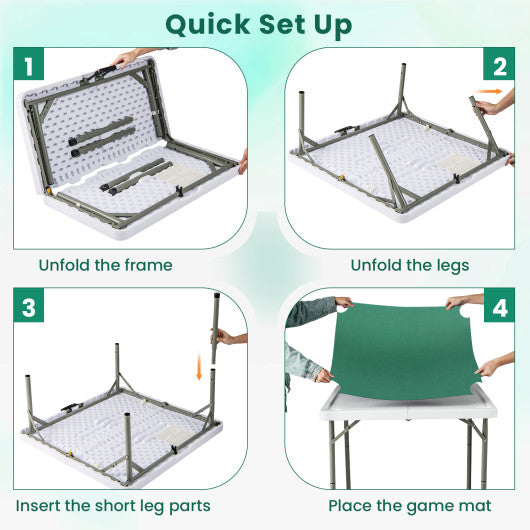 Quick Set Up

1

Unfold the frame

2

Unfold the legs

3

Insert the short leg parts

4

Place the game mat