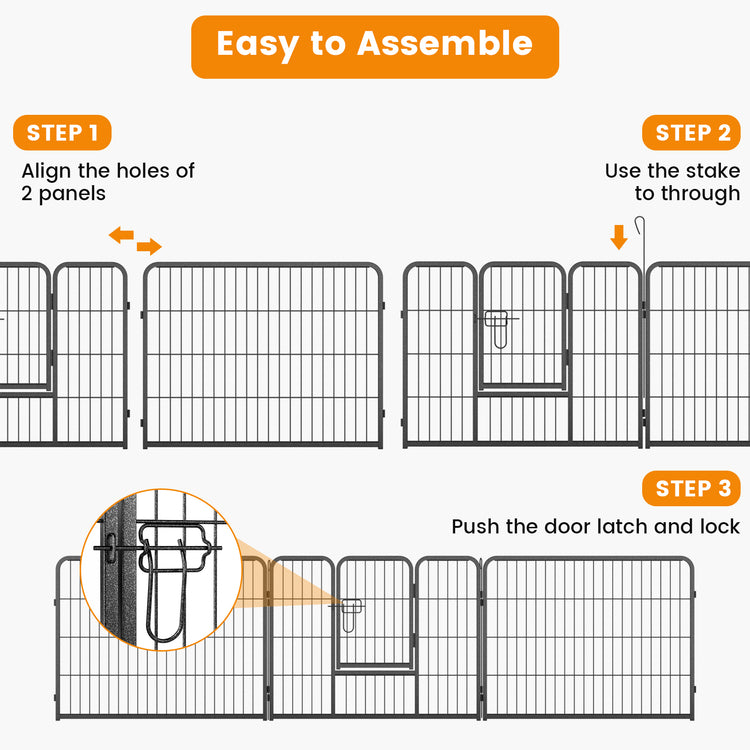 Easy to Assemble

STEP 1

Align the holes of 2 panels

STEP 2

Use the stake to through

STEP 3

Push the door latch and lock