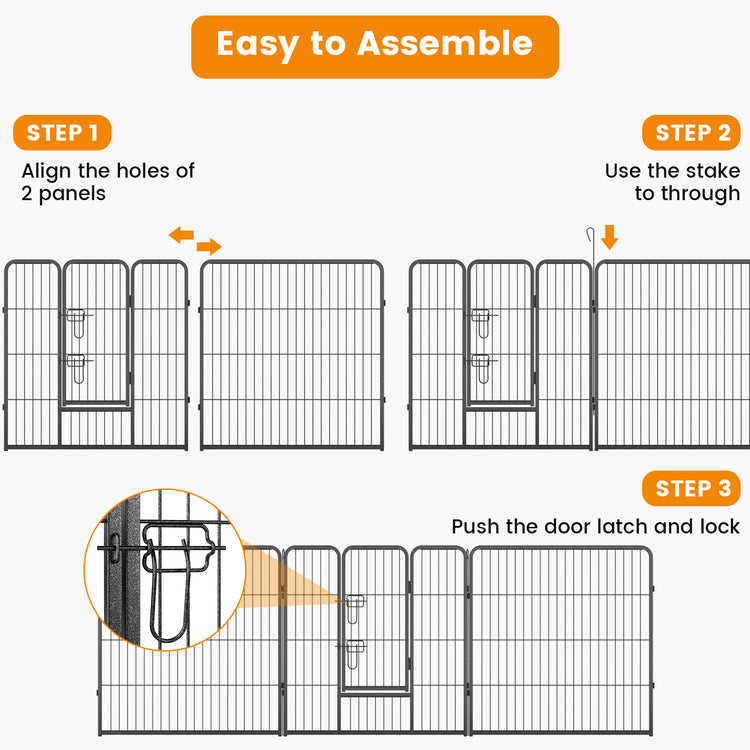 Easy to Assemble

STEP 1

Align the holes of 2 panels

STEP 2

Use the stake to through

STEP 3

Push the door latch and lock