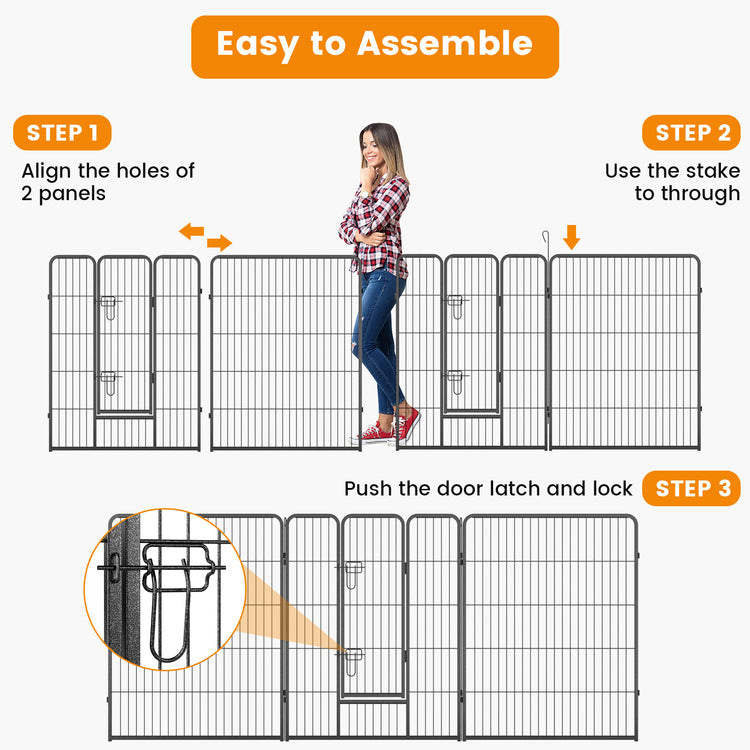 Easy to Assemble

STEP 1

Align the holes of 2 panels

STEP 2

Use the stake to through

Push the door latch and lock

STEP 3